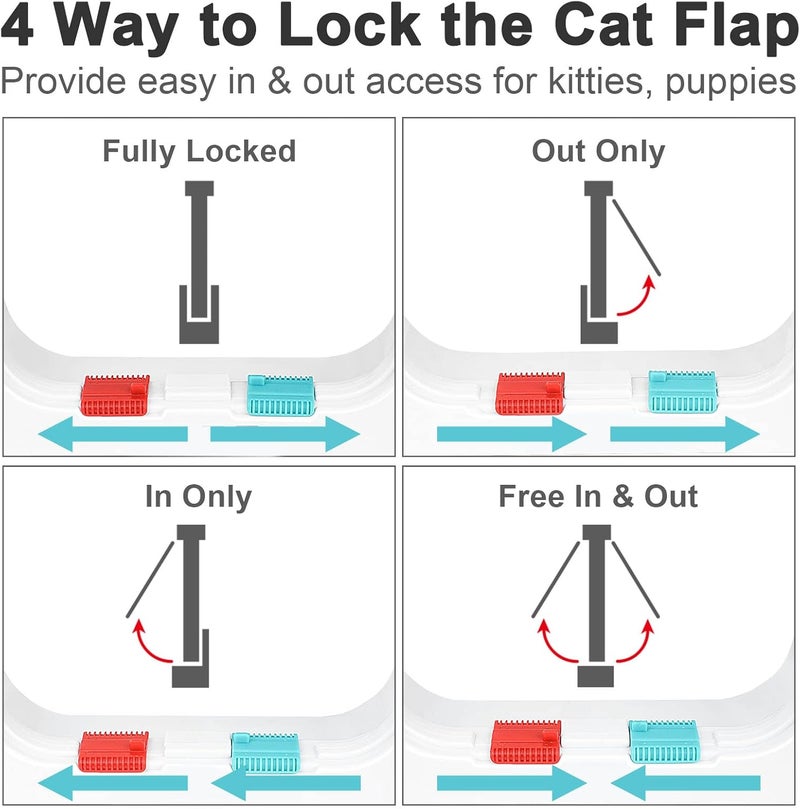 4 Way to Lock the Cat Flap
Provide easy in & out access for kitties, puppies

Fully Locked

Out Only

In Only

Free In & Out